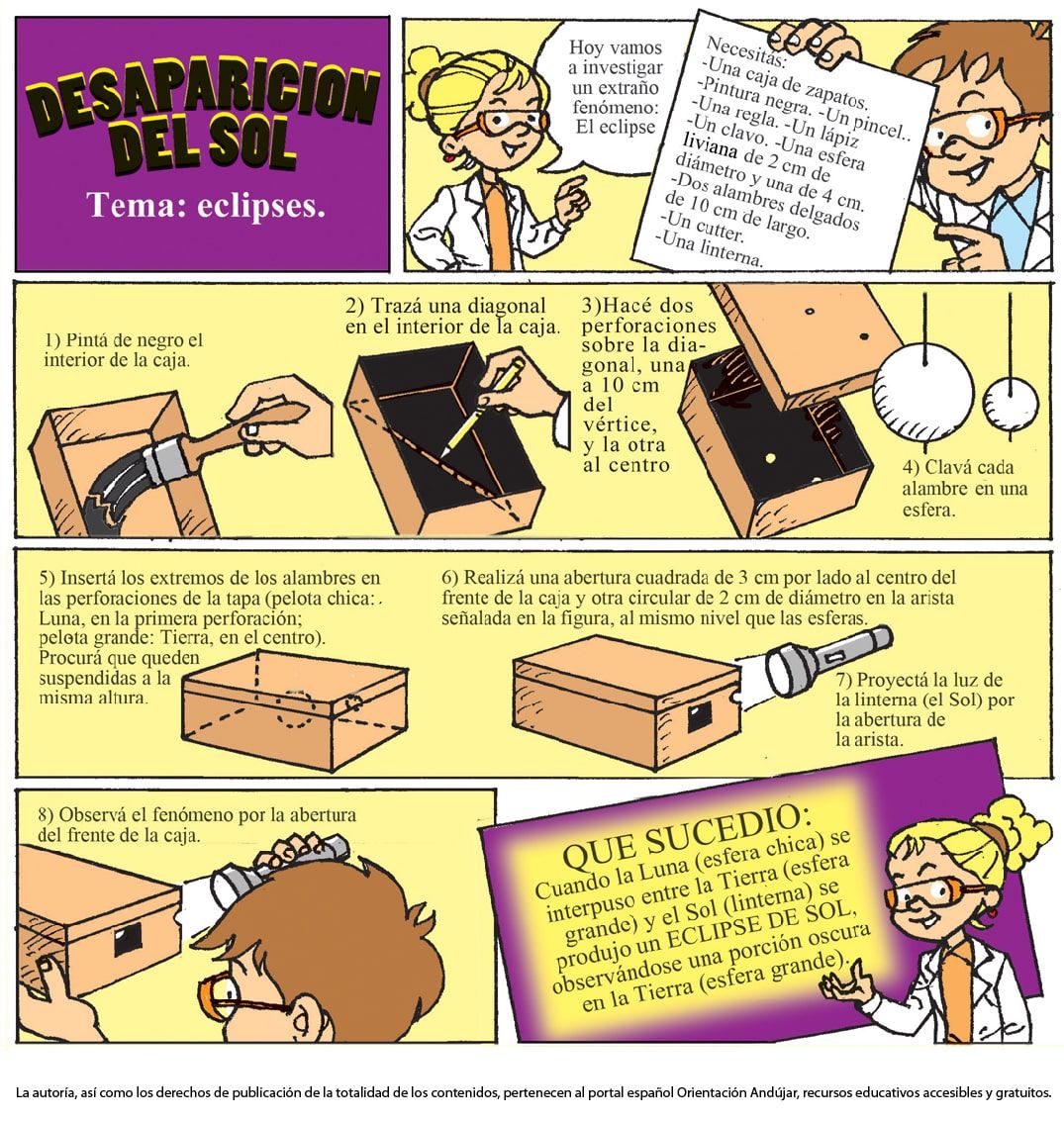 DESAPARICION DEL SOL

Tema: eclipses.

Hoy vamos a investigar un extraño fenómeno: El eclipse

Necesitás:
-Una caja de zapatos.
-Pintura negra. -Un pincel..
-Una regla. -Un lápiz
-Un clavo. -Una esfera liviana de 2 cm de diámetro y una de 4 cm.
-Dos alambres delgados de 10 cm de largo.
-Un cutter.
-Una linterna.

1) Pintá de negro el interior de la caja.

2) Trazá una diagonal en el interior de la caja.

3)Hacé dos perforaciones sobre la diagonal, una a 10 cm del vértice, y la otra al centro

4) Clavá cada alambre en una esfera.

5) Insertá los extremos de los alambres en las perforaciones de la tapa (pelota chica: Luna, en la primera perforación; pelota grande: Tierra, en el centro). Procurá que queden suspendidas a la misma altura.

6) Realizá una abertura cuadrada de 3 cm por lado al centro del frente de la caja y otra circular de 2 cm de diámetro en la arista señalada en la figura, al mismo nivel que las esferas.

7) Proyectá la luz de la linterna (el Sol) por la abertura de la arista.

8) Observá el fenómeno por la abertura del frente de la caja.

QUE SUCEDIO:
Cuando la Luna (esfera chica) se interpuso entre la Tierra (esfera grande) y el Sol (linterna) se produjo un ECLIPSE DE SOL, observándose una porción oscura en la Tierra (esfera grande).

La autoría, así como los derechos de publicación de la totalidad de los contenidos, pertenecen al portal español Orientación Andújar, recursos educativos accesibles y gratuitos.