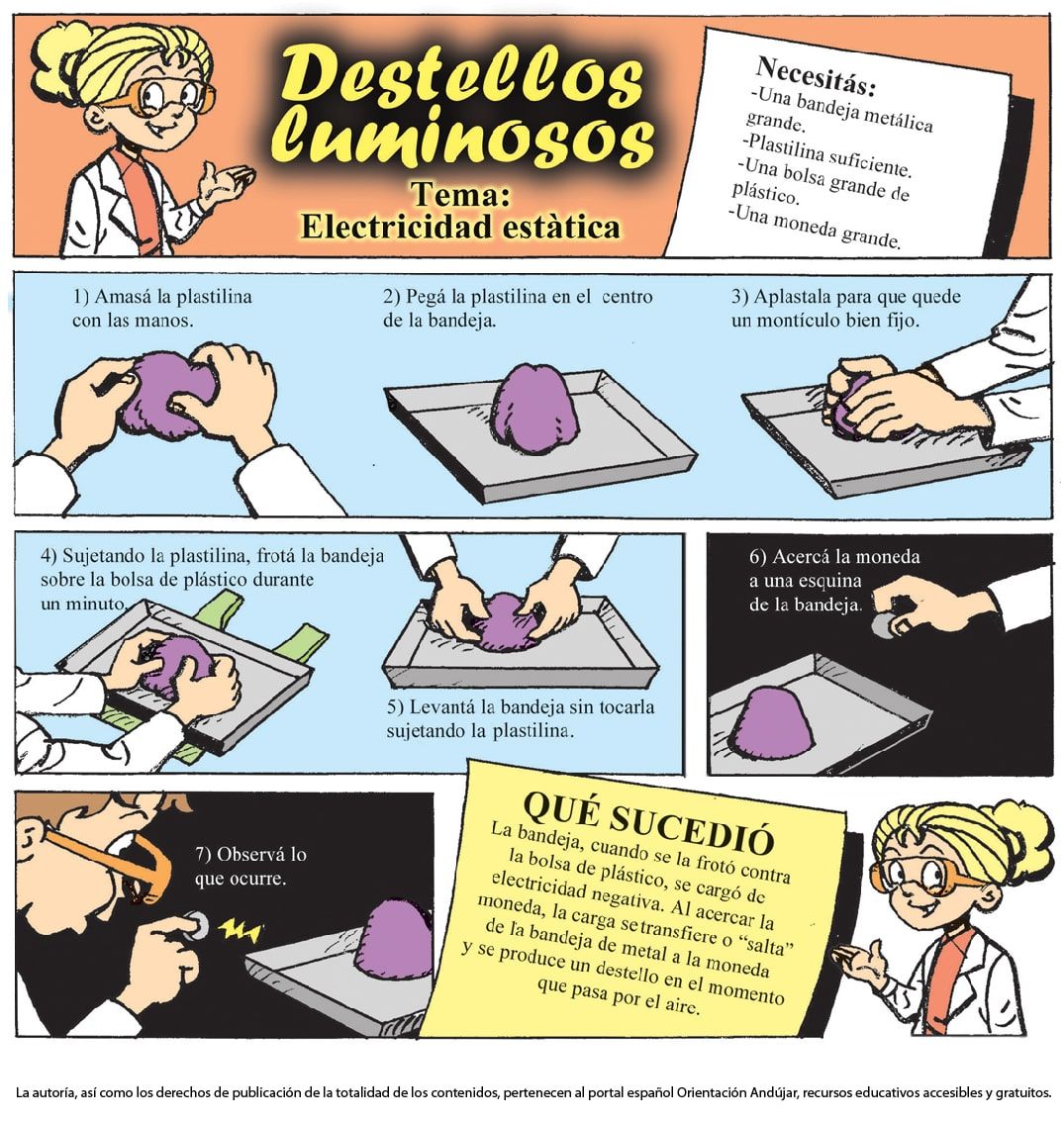 Destellos luminosos

Tema:
Electricidad estàtica

Necesitás:
-Una bandeja metálica grande.
-Plastilina suficiente.
-Una bolsa grande de plástico.
-Una moneda grande.

1) Amasá la plastilina con las manos.

2) Pegá la plastilina en el centro de la bandeja.

3) Aplastala para que quede un montículo bien fijo.

4) Sujetando la plastilina, frotá la bandeja sobre la bolsa de plástico durante un minuto.

5) Levantá la bandeja sin tocarla sujetando la plastilina.

6) Acercá la moneda a una esquina de la bandeja.

7) Observá lo que ocurre.

QUÉ SUCEDIÓ
La bandeja, cuando se la frotó contra la bolsa de plástico, se cargó de electricidad negativa. Al acercar la moneda, la carga se transfiere o "salta" de la bandeja de metal a la moneda y se produce un destello en el momento que pasa por el aire.

La autoría, así como los derechos de publicación de la totalidad de los contenidos, pertenecen al portal español Orientación Andújar, recursos educativos accesibles y gratuitos.