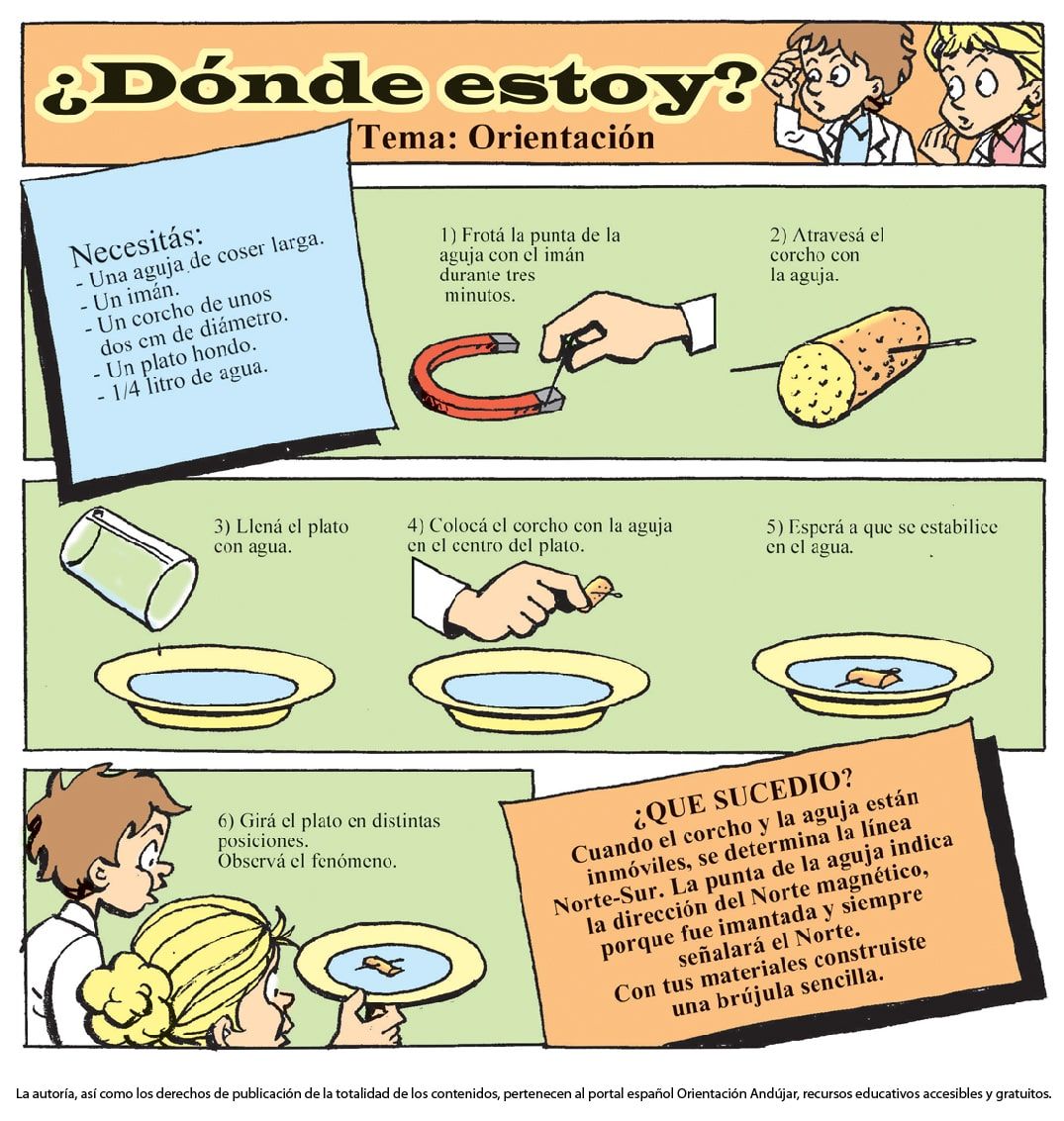 ¿Dónde estoy?

Tema: Orientación

Necesitás:
- Una aguja de coser larga.
- Un imán.
- Un corcho de unos dos cm de diámetro.
- Un plato hondo.
- 1/4 litro de agua.

1) Frotá la punta de la aguja con el imán durante tres minutos.

2) Atravesá el corcho con la aguja.

3) Llená el plato con agua.

4) Colocá el corcho con la aguja en el centro del plato.

5) Esperá a que se estabilice en el agua.

6) Girá el plato en distintas posiciones. Observá el fenómeno.

¿QUE SUCEDIO?
Cuando el corcho y la aguja están inmóviles, se determina la línea Norte-Sur. La punta de la aguja indica la dirección del Norte magnético, porque fue imantada y siempre señalará el Norte.
Con tus materiales construiste una brújula sencilla.

La autoría, así como los derechos de publicación de la totalidad de los contenidos, pertenecen al portal español Orientación Andújar, recursos educativos accesibles y gratuitos.